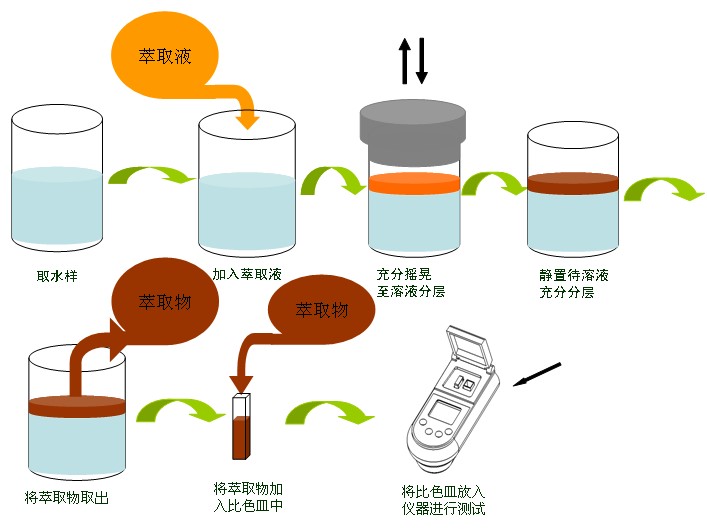 萃取液

取水样

加入萃取液

充分摇晃
至溶液分层

静置待溶液
充分分层

萃取物

萃取物

将萃取物取出

将萃取物加
入比色皿中

将比色皿放入
仪器进行测试